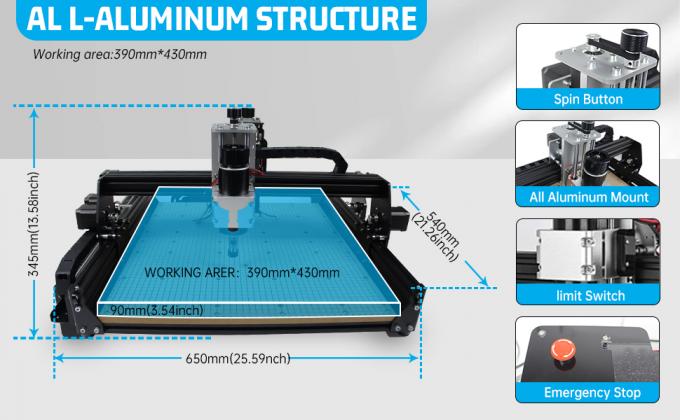 AL L-ALUMINUM STRUCTURE

Working area:390mm*430mm

345mm(13.58inch)

540mm (21.26inch)

WORKING ARER: 390mm*430mm

90mm(3.54inch)

650mm(25.59nch)

Spin Button

All Aluminum Mount

limit Switch

Emergency Stop